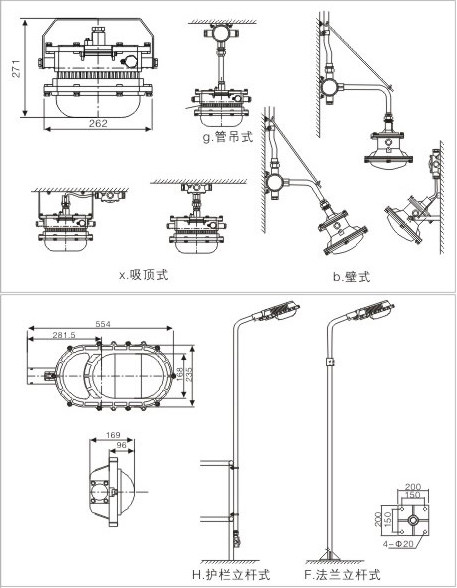 271
262
g.管吊式
x.吸顶式
b.壁式

554
281.5
168
235
169
96
200
150
200
150
4-Φ20
H.护栏立杆式
F.法兰立杆式